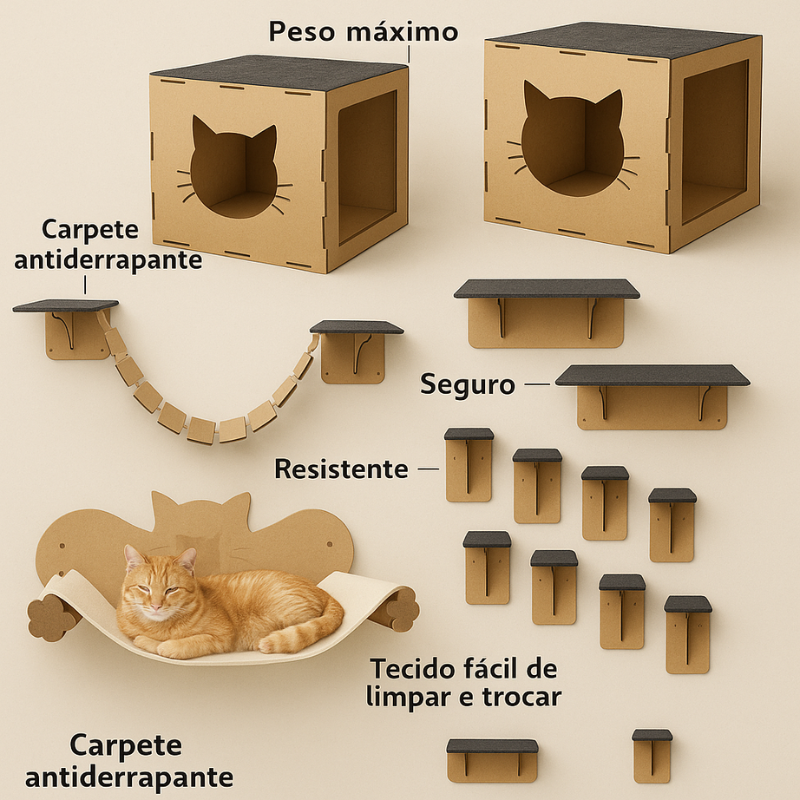 Peso máximo

Carpete antiderrapante

Seguro

Resistente

Tecido fácil de limpar e trocar

Carpete antiderrapante